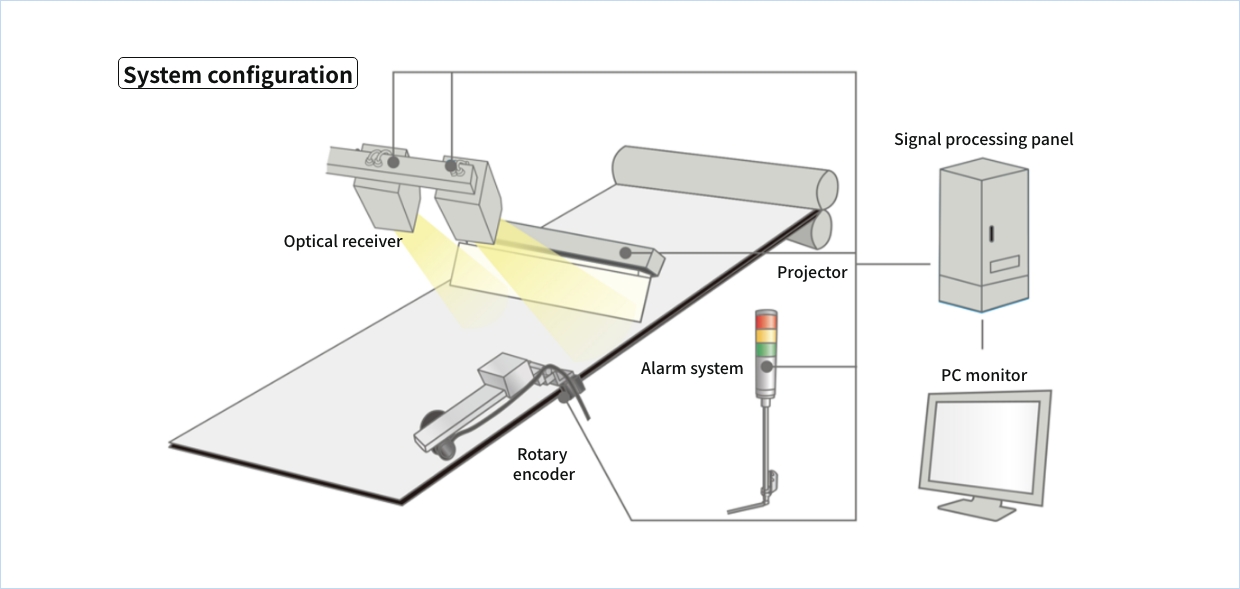 System configuration

Signal processing panel

Optical receiver

Projector

Alarm system

PC monitor

Rotary encoder